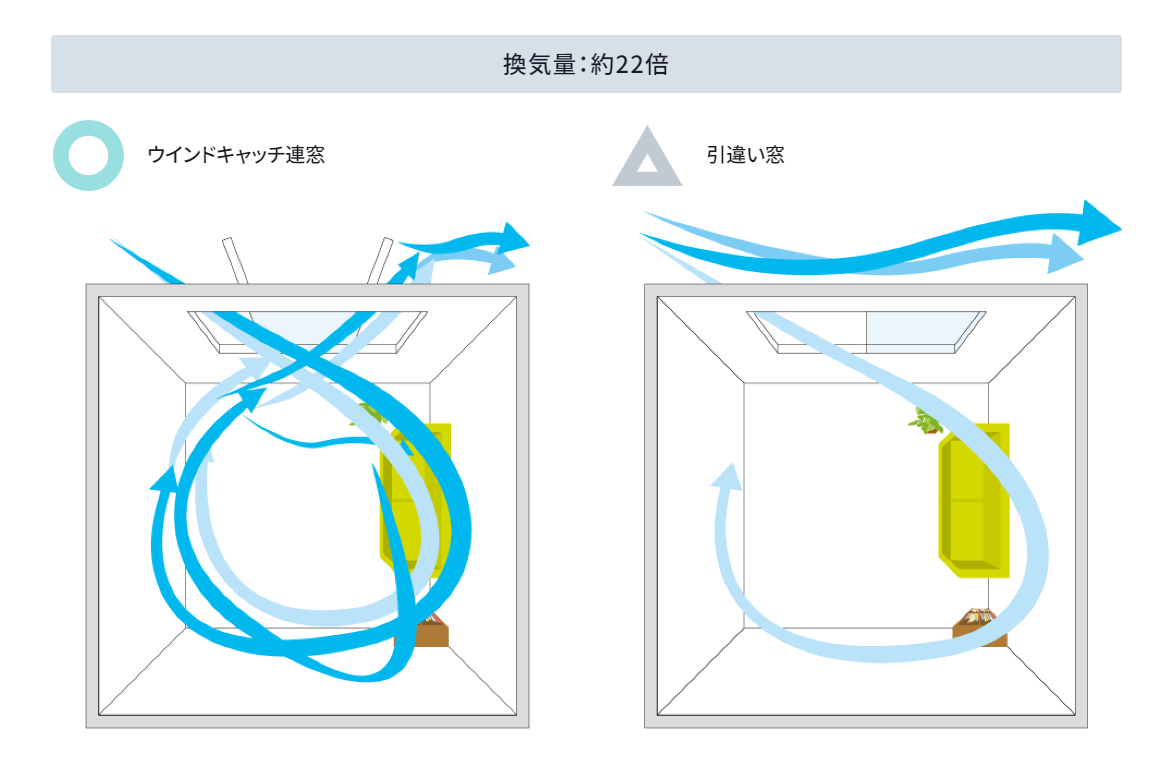 換気量：約22倍

ウインドキャッチ連窓

引違い窓